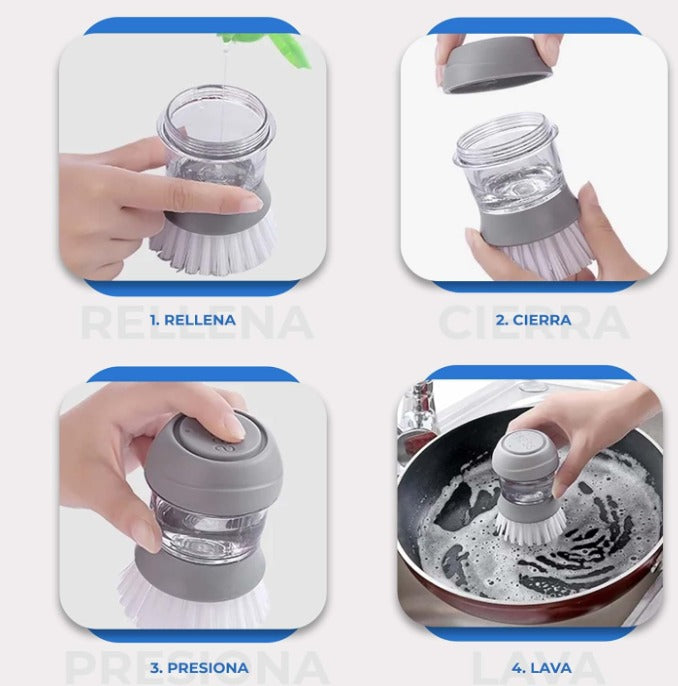 RELLENA
1. RELLENA

CIERRA
2. CIERRA

PRESIONA
3. PRESIONA

LAVA
4. LAVA